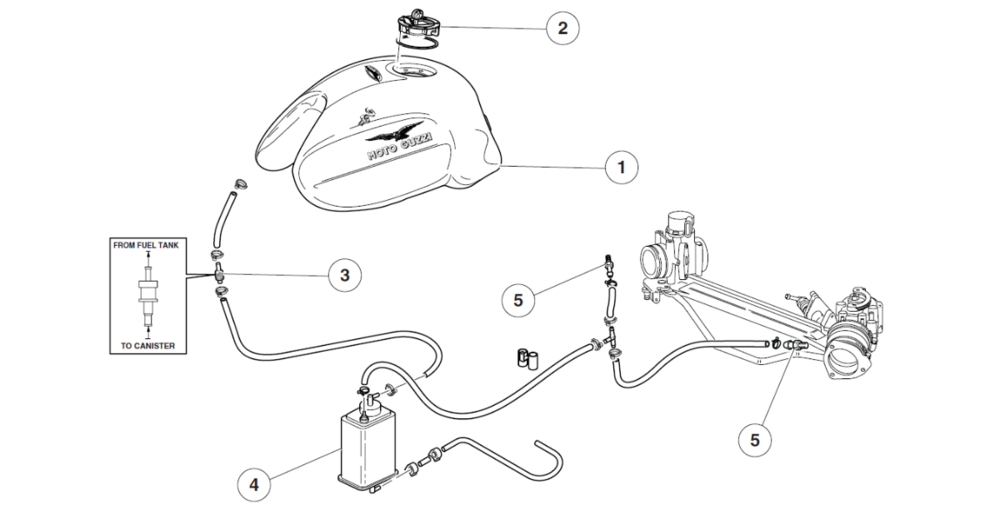 2

MOTO GUZZI

1

FROM FUEL TANK

TO CANISTER

3

5

4

5