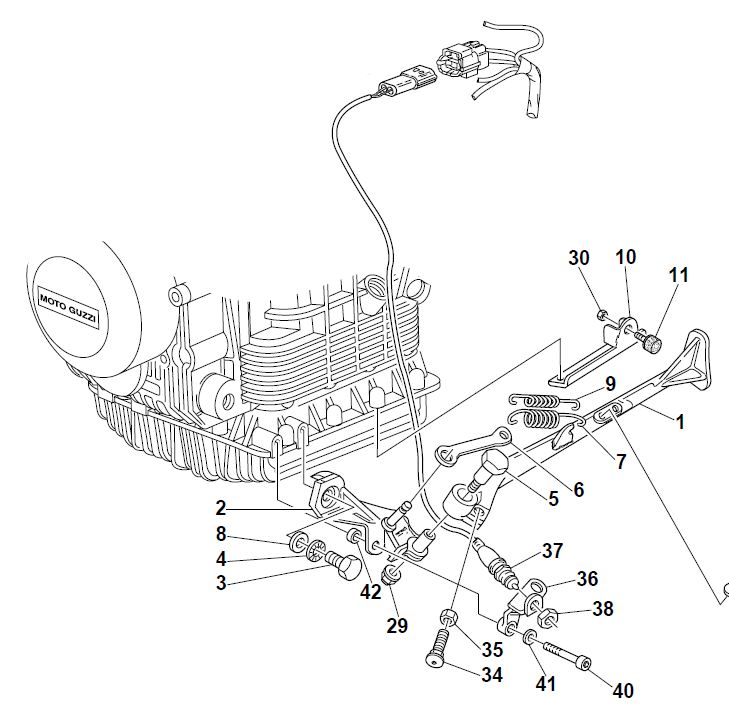 MOTO GUZZI

30
10
11
9
1
7
6
5
2
8
4
3
42
29
37
36
38
35
34
41
40