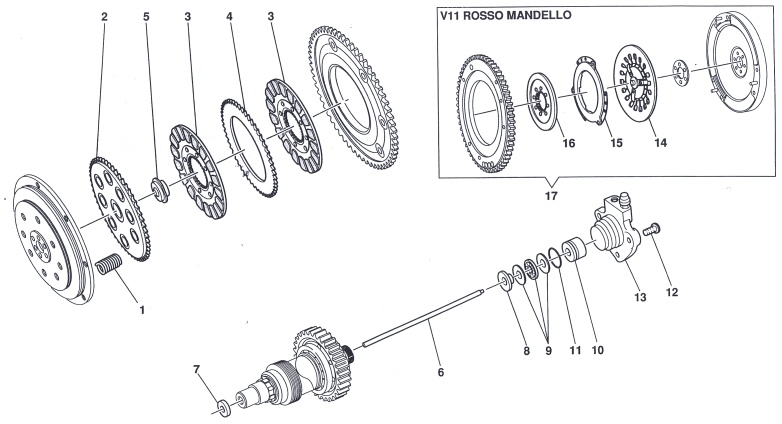 2
5
3
4
3
V11 ROSSO MANDELLO
16
15
14
17
1
13
12
8
9
11
10
6
7