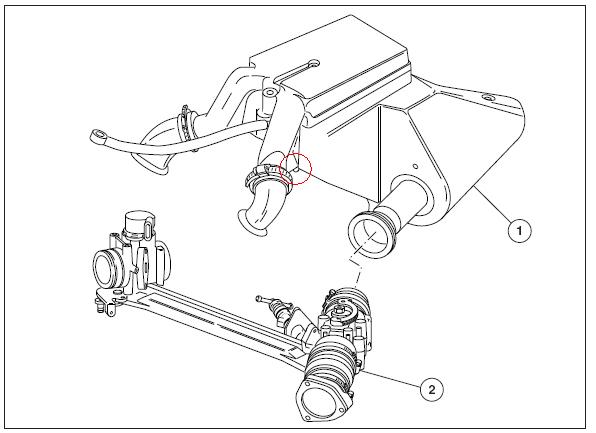 1

2