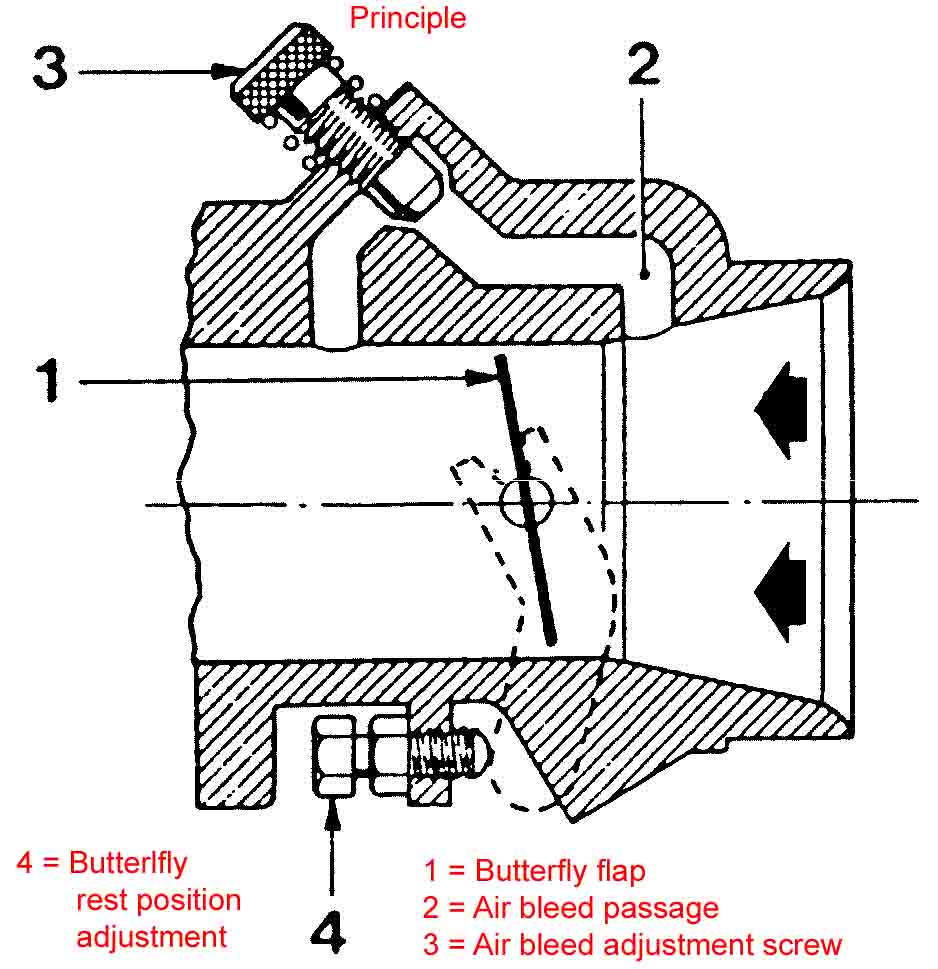 Principle

3

2

1

4

4 = Butterlfly rest position adjustment

1 = Butterfly flap
2 = Air bleed passage
3 = Air bleed adjustment screw